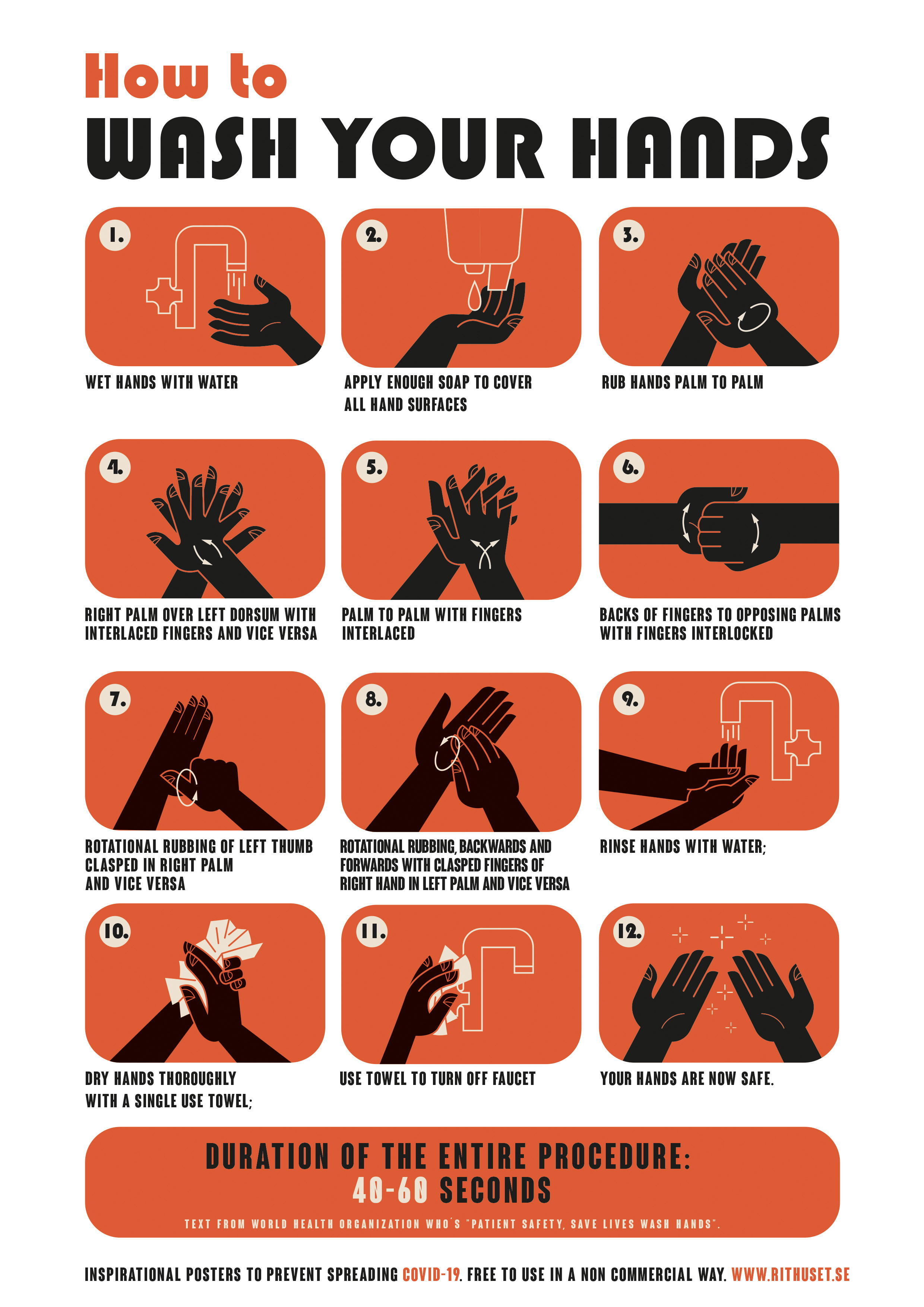 How to
WASH YOUR HANDS

1.
WET HANDS WITH WATER

2.
APPLY ENOUGH SOAP TO COVER ALL HAND SURFACES

3.
RUB HANDS PALM TO PALM

4.
RIGHT PALM OVER LEFT DORSUM WITH INTERLACED FINGERS AND VICE VERSA

5.
PALM TO PALM WITH FINGERS INTERLACED

6.
BACKS OF FINGERS TO OPPOSING PALMS WITH FINGERS INTERLOCKED

7.
ROTATIONAL RUBBING OF LEFT THUMB CLASPED IN RIGHT PALM AND VICE VERSA

8.
ROTATIONAL RUBBING, BACKWARDS AND FORWARDS WITH CLASPED FINGERS OF RIGHT HAND IN LEFT PALM AND VICE VERSA

9.
RINSE HANDS WITH WATER;

10.
DRY HANDS THOROUGHLY WITH A SINGLE USE TOWEL;

11.
USE TOWEL TO TURN OFF FAUCET

12.
YOUR HANDS ARE NOW SAFE.

DURATION OF THE ENTIRE PROCEDURE:
40-60 SECONDS

TEXT FROM WORLD HEALTH ORGANIZATION WHO´S "PATIENT SAFETY, SAVE LIVES WASH HANDS".

INSPIRATIONAL POSTERS TO PREVENT SPREADING COVID-19. FREE TO USE IN A NON COMMERCIAL WAY. WWW.RITHUSET.SE